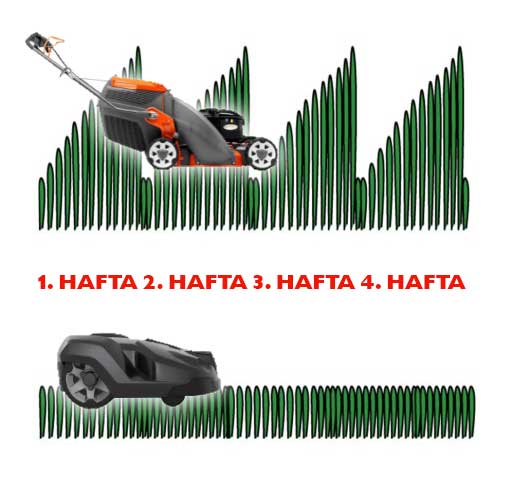 1. HAFTA 2. HAFTA 3. HAFTA 4. HAFTA